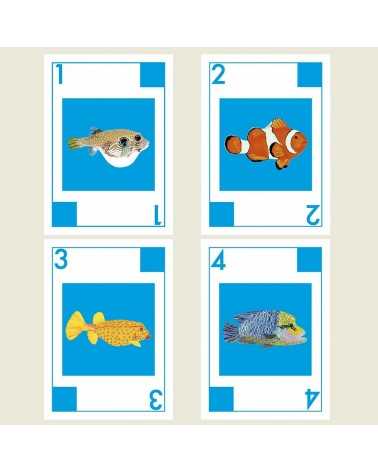 1
1

2
2

3
3

4
4